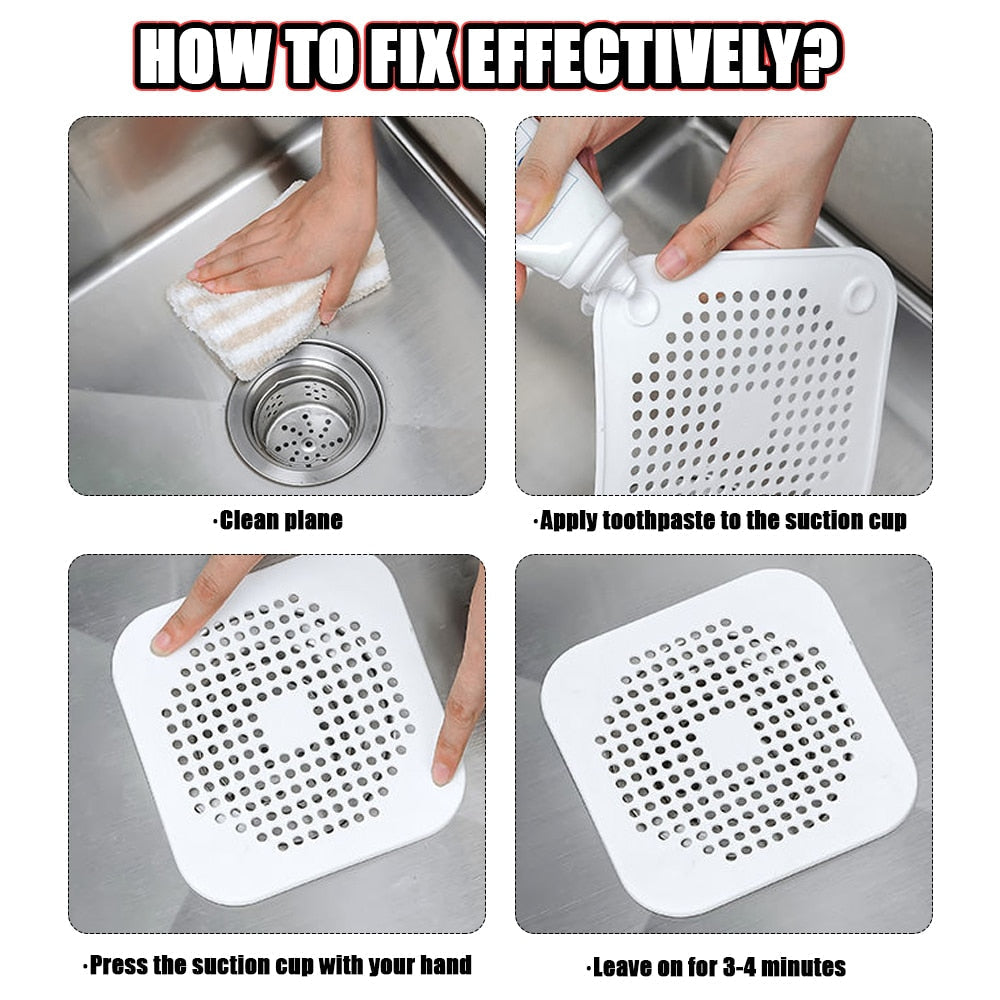 HOW TO FIX EFFECTIVELY?

·Clean plane

·Apply toothpaste to the suction cup

·Press the suction cup with your hand

·Leave on for 3-4 minutes